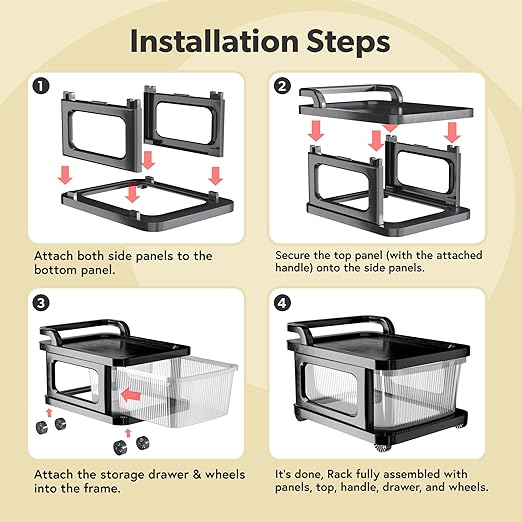 Installation Steps

1

Attach both side panels to the bottom panel.

2

Secure the top panel (with the attached handle) onto the side panels.

3

Attach the storage drawer & wheels into the frame.

4

It's done, Rack fully assembled with panels, top, handle, drawer, and wheels.