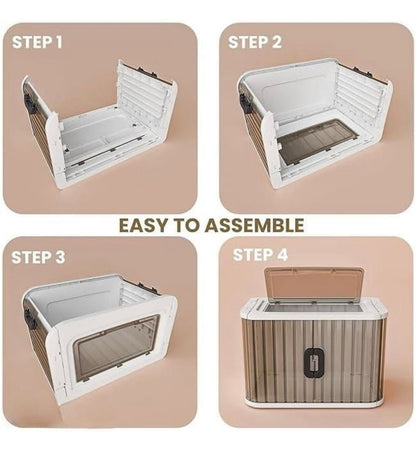 STEP 1

STEP 2

EASY TO ASSEMBLE

STEP 3

STEP 4