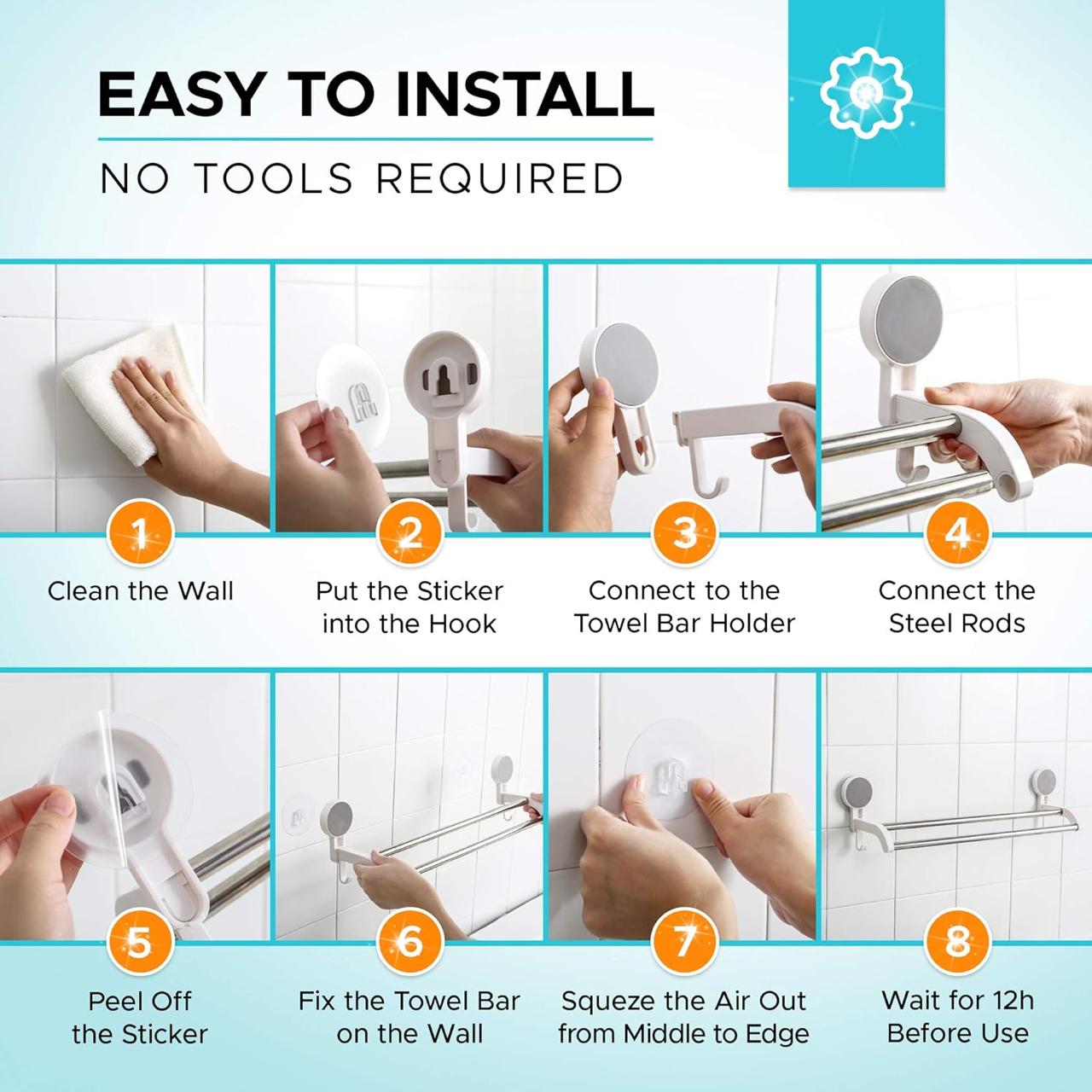 EASY TO INSTALL

NO TOOLS REQUIRED

1
Clean the Wall

2
Put the Sticker into the Hook

3
Connect to the Towel Bar Holder

4
Connect the Steel Rods

5
Peel Off the Sticker

6
Fix the Towel Bar on the Wall

7
Squeze the Air Out from Middle to Edge

8
Wait for 12h Before Use