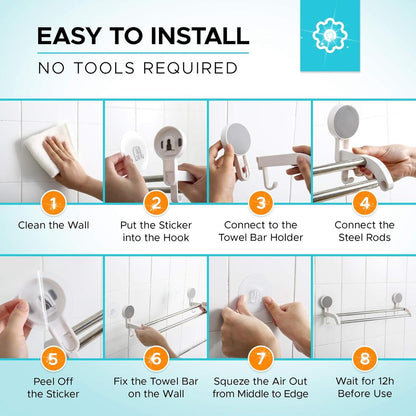 EASY TO INSTALL
NO TOOLS REQUIRED

1
Clean the Wall

2
Put the Sticker into the Hook

3
Connect to the Towel Bar Holder

4
Connect the Steel Rods

5
Peel Off the Sticker

6
Fix the Towel Bar on the Wall

7
Squeze the Air Out from Middle to Edge

8
Wait for 12h Before Use